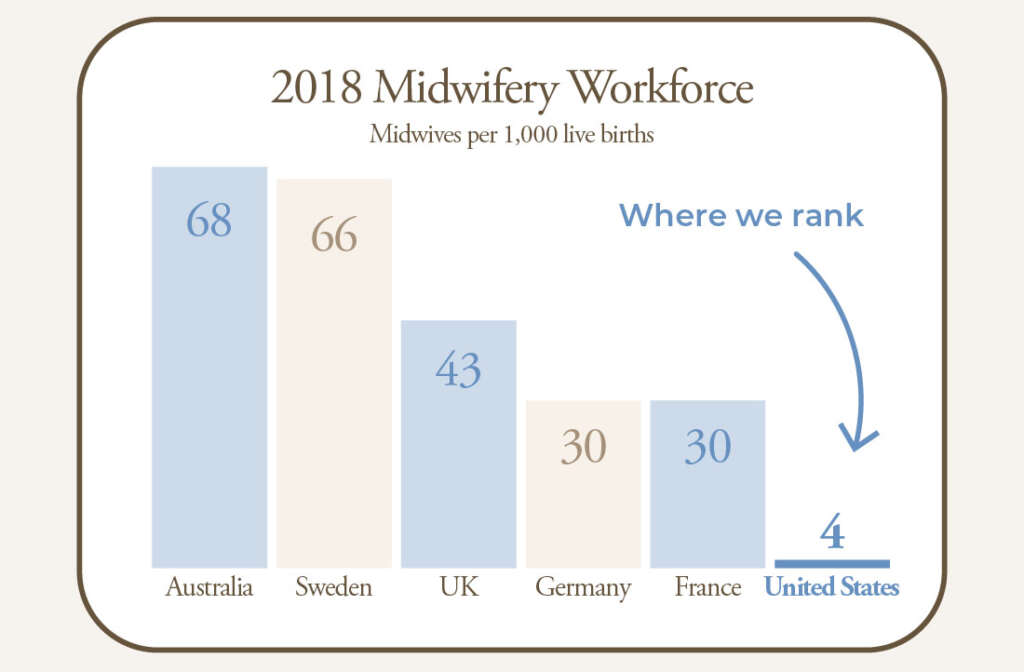 2018 Midwifery Workforce
Midwives per 1,000 live births

Where we rank

68
66
43
30
30
4

Australia
Sweden
UK
Germany
France
United States