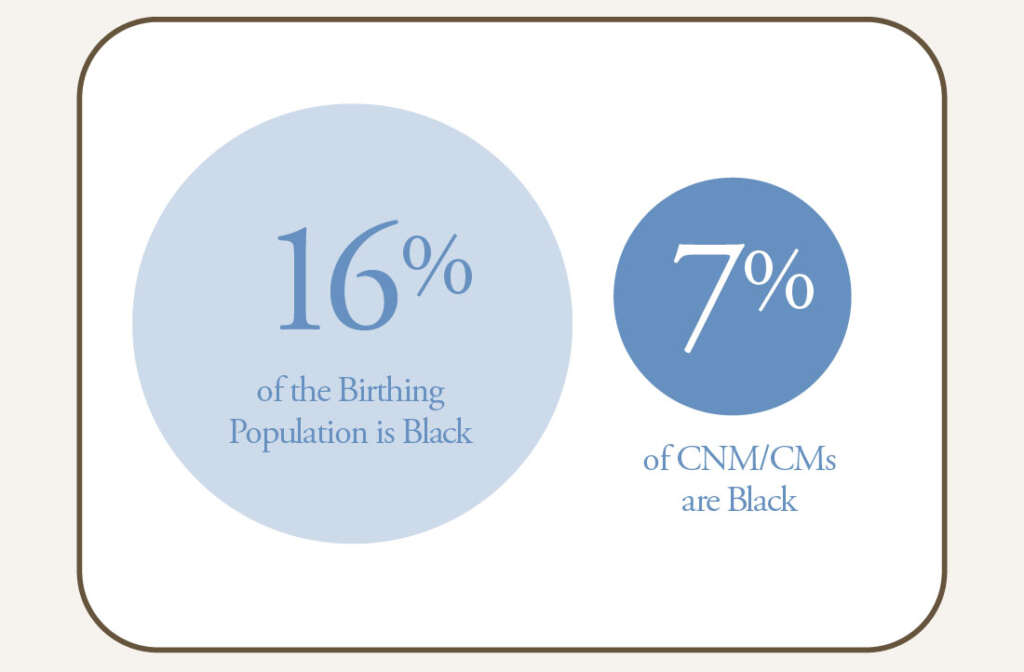 16%

of the Birthing Population is Black

7%

of CNM/CMs are Black